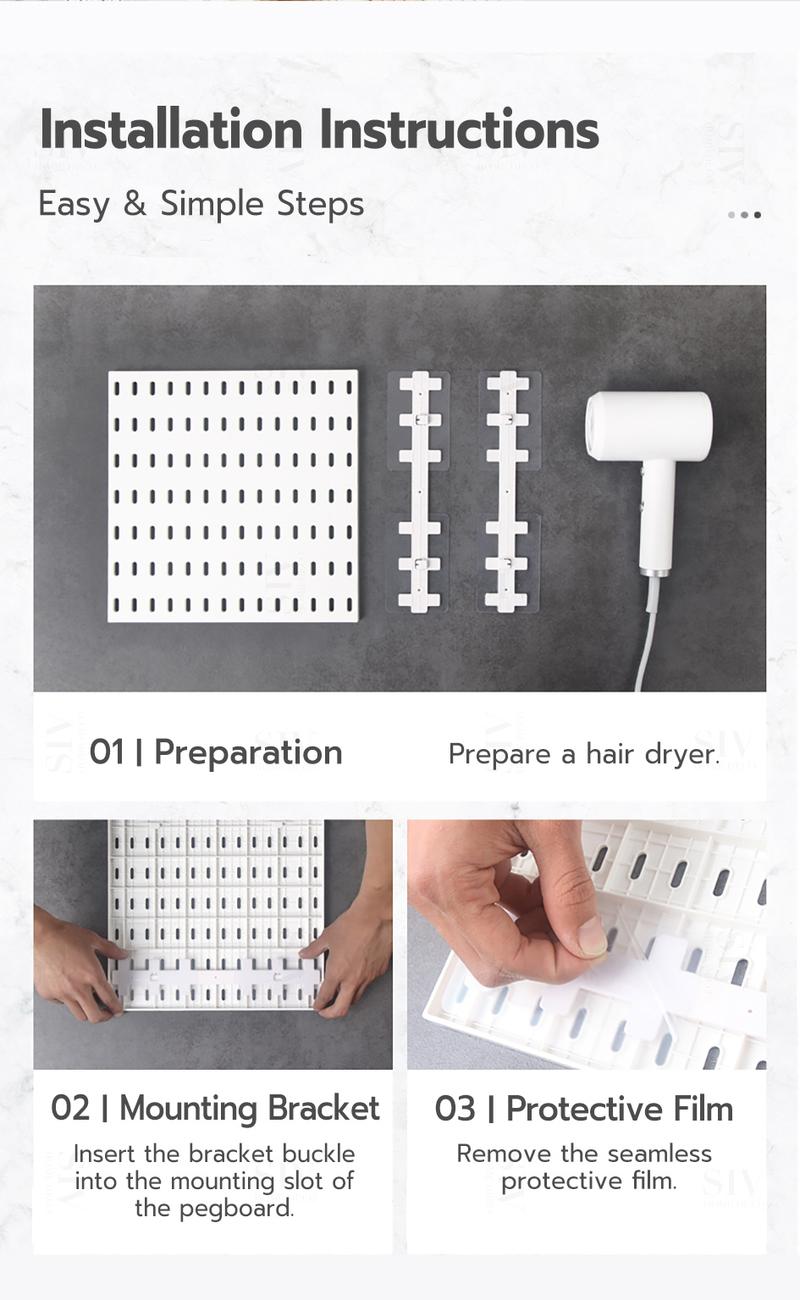 Installation Instructions

Easy & Simple Steps

01 | Preparation

Prepare a hair dryer.

02 | Mounting Bracket

Insert the bracket buckle into the mounting slot of the pegboard.

03 | Protective Film

Remove the seamless protective film.